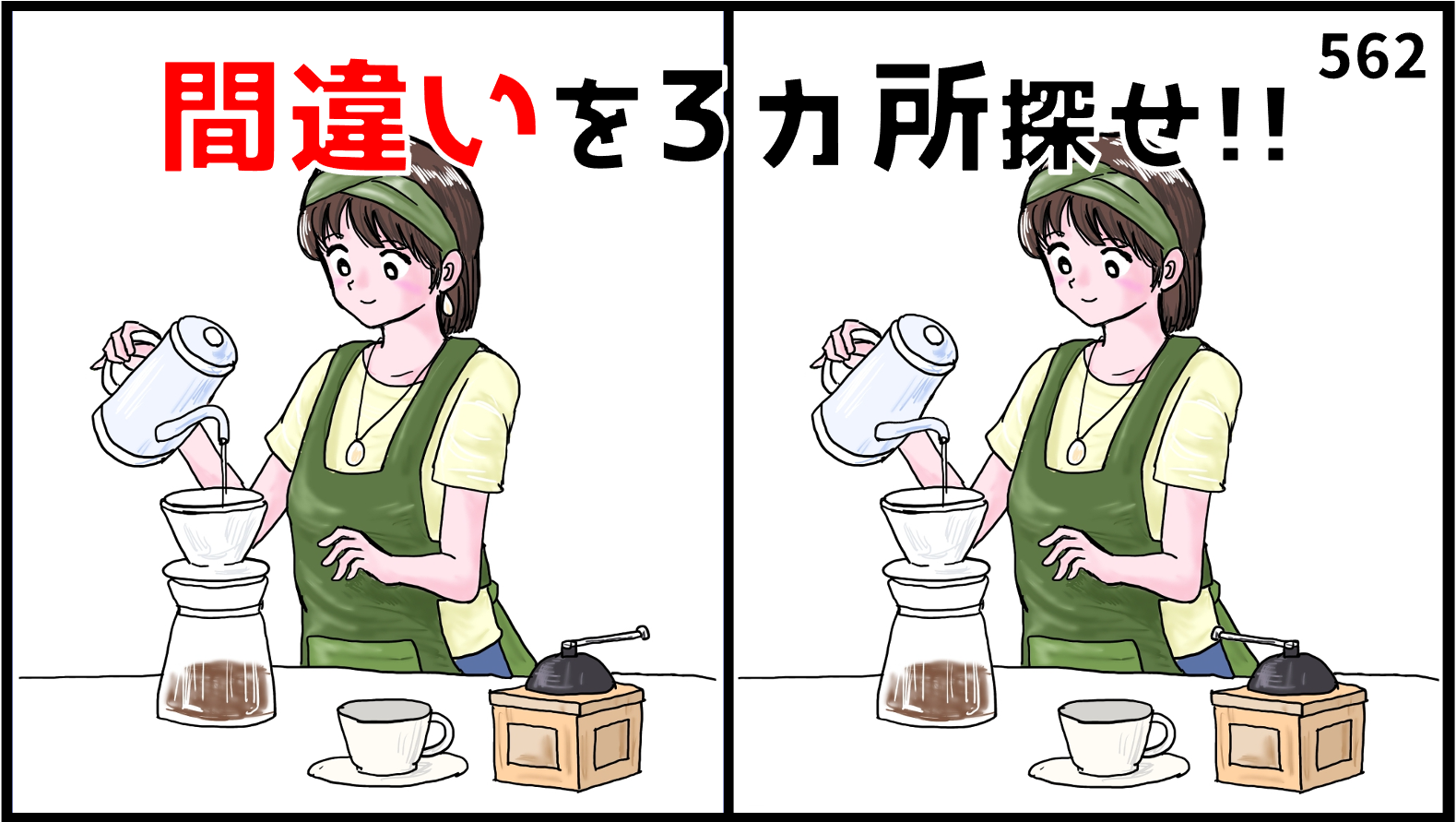 間違いを3カ所探せ!!

562