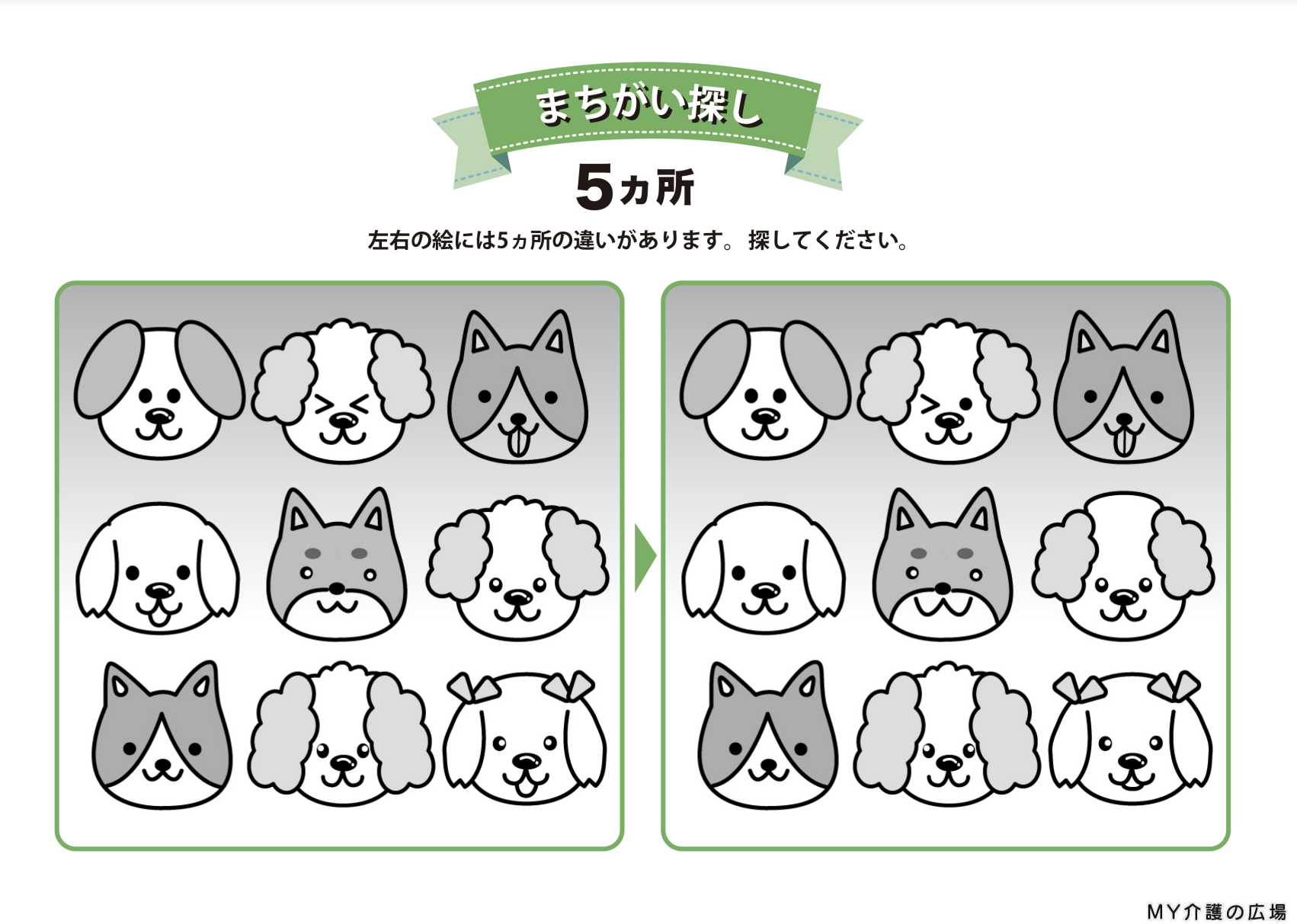 まちがい探し

5ヵ所

左右の絵には5ヵ所の違いがあります。 探してください。

MY介護の広場