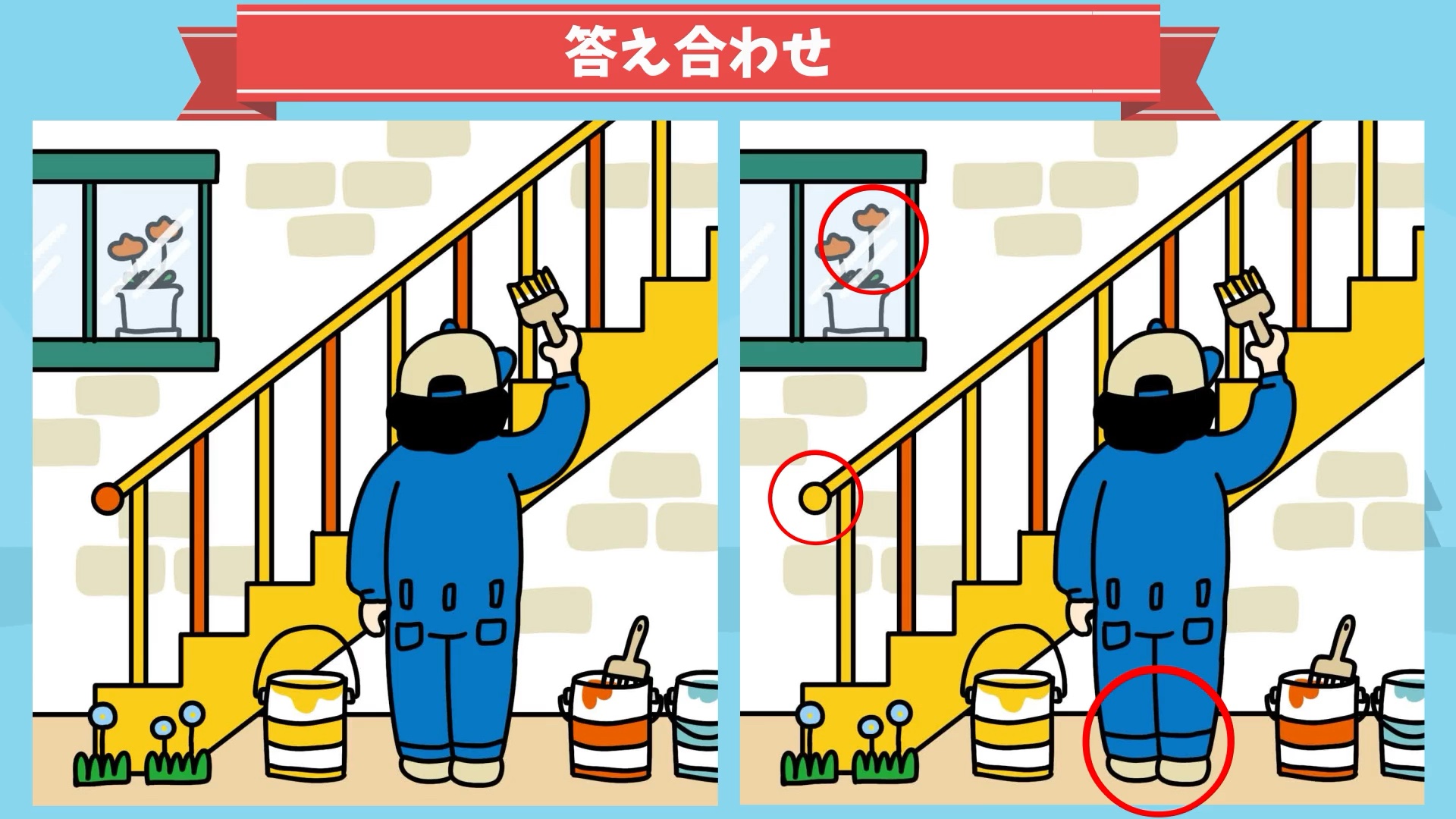 答え合わせ