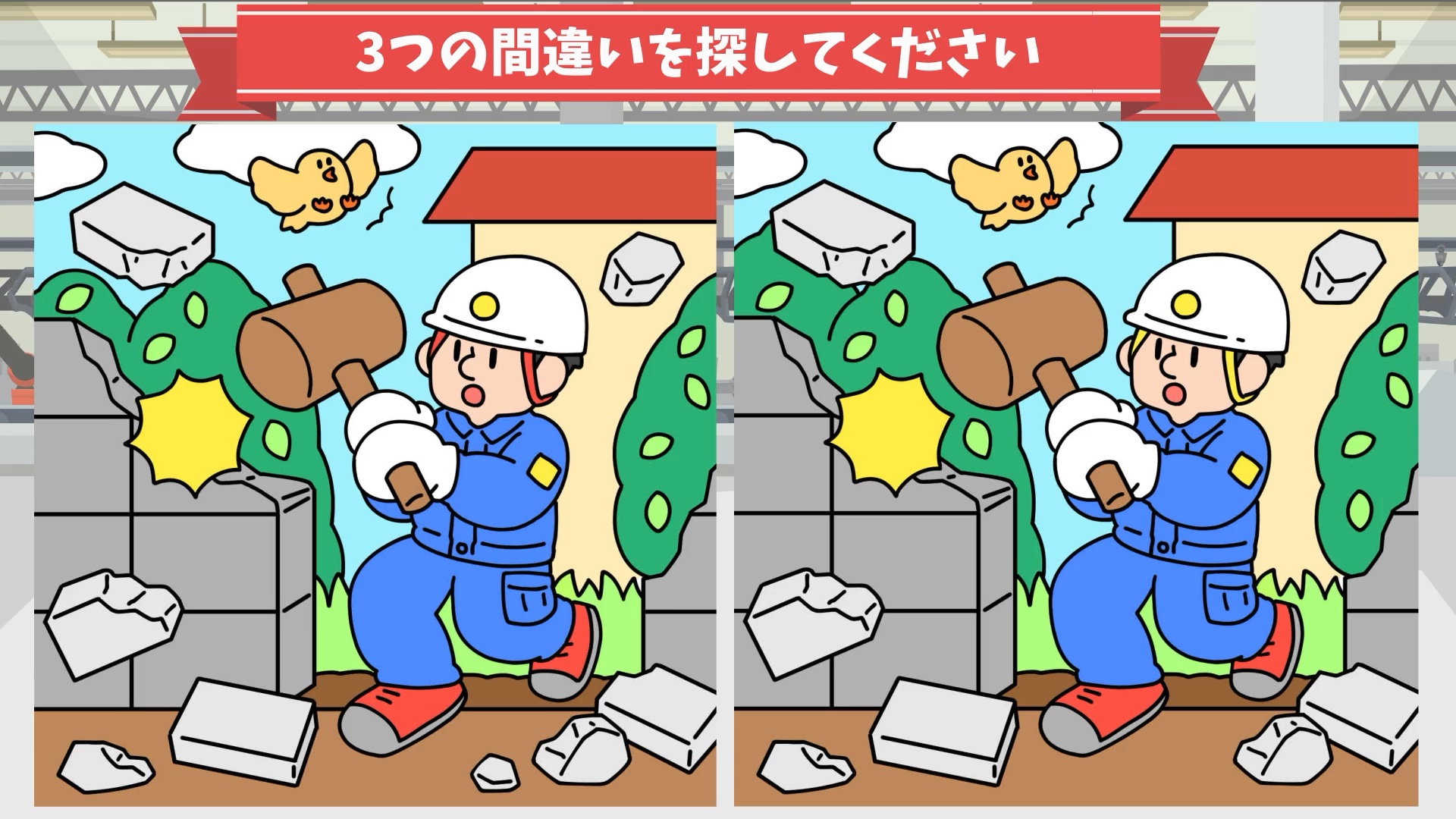 3つの間違いを探してください