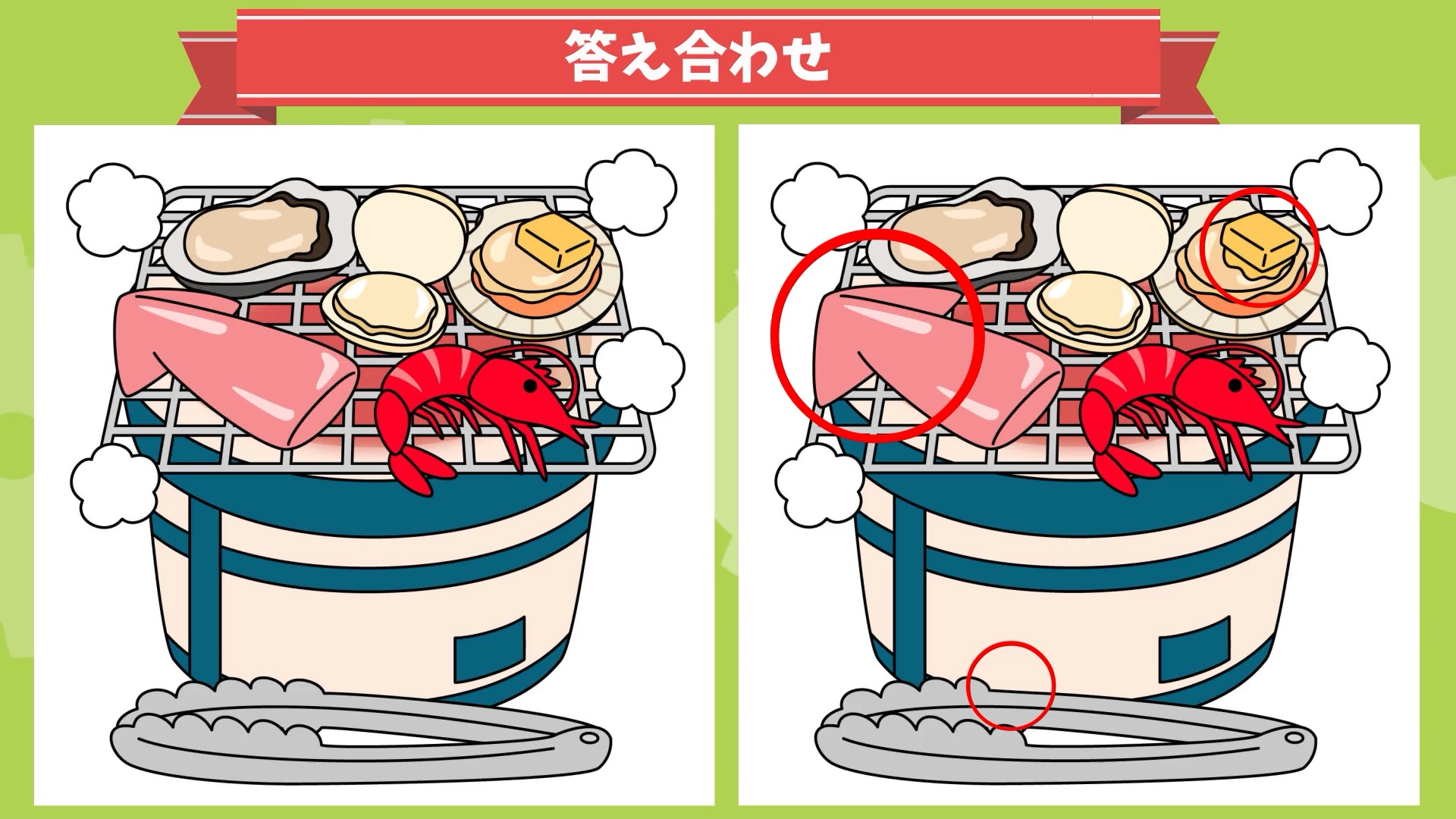 答え合わせ