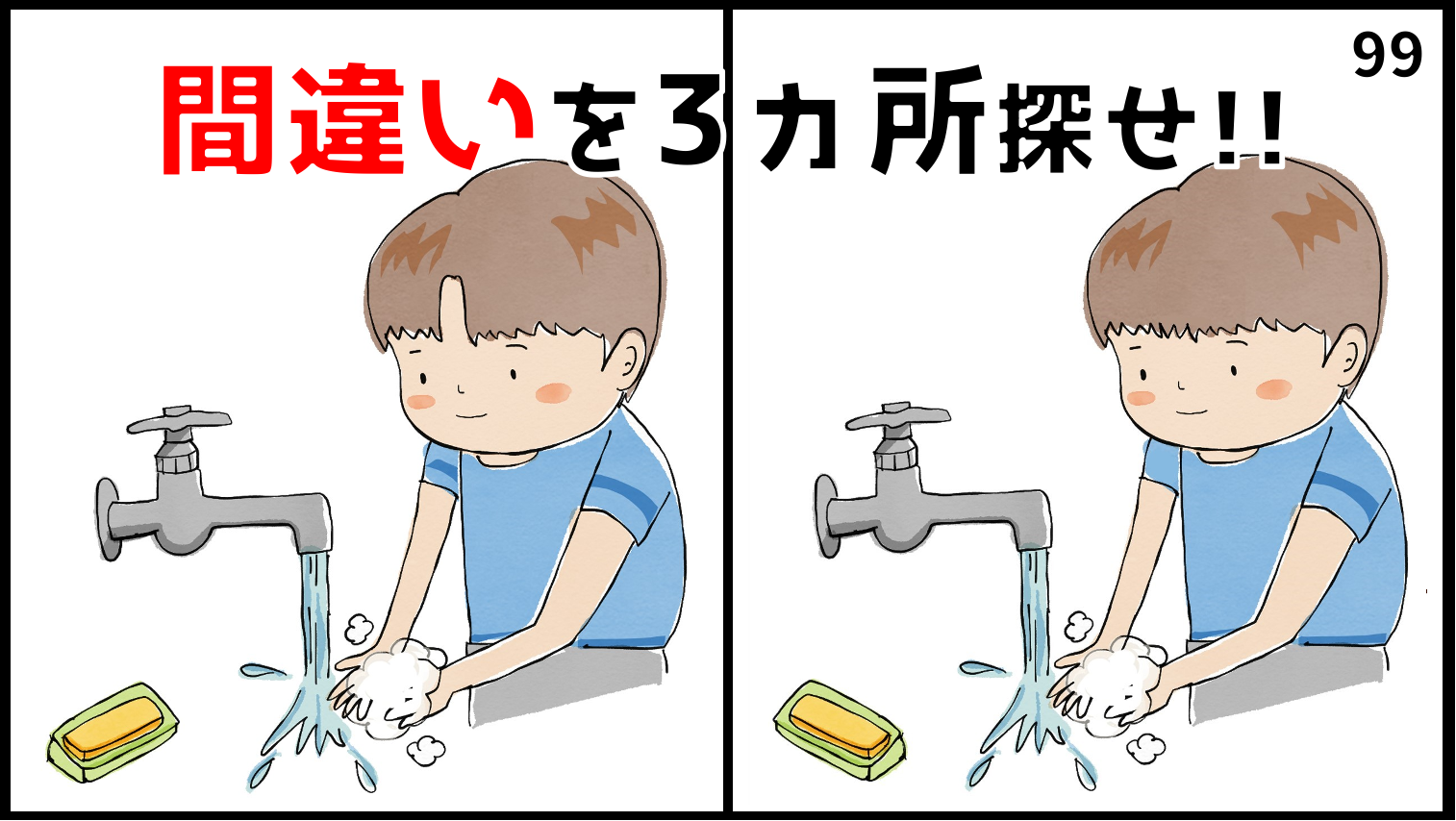 99

間違いを3カ所探せ!!